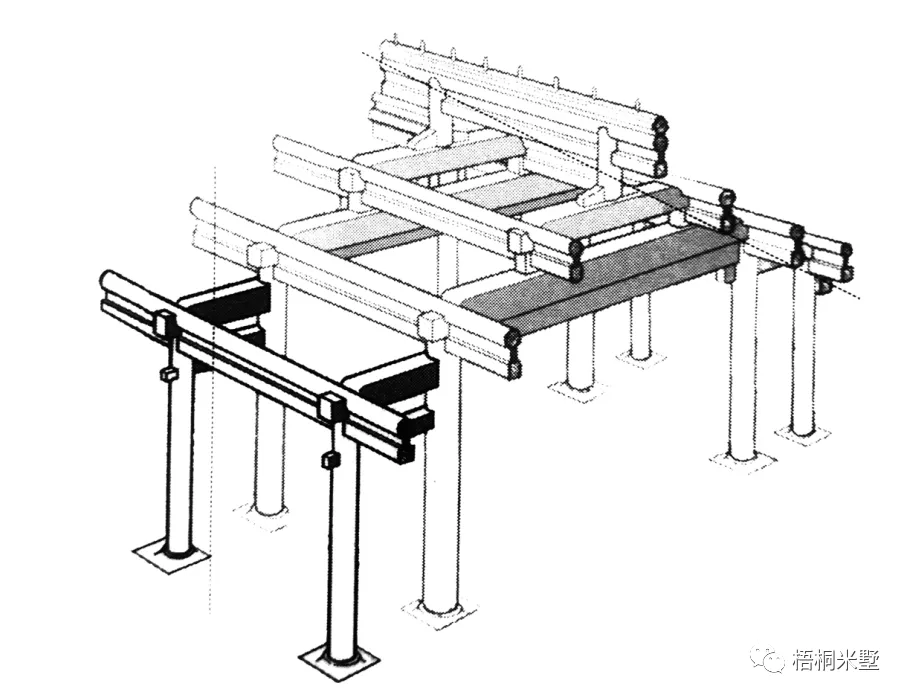 梧桐米墅